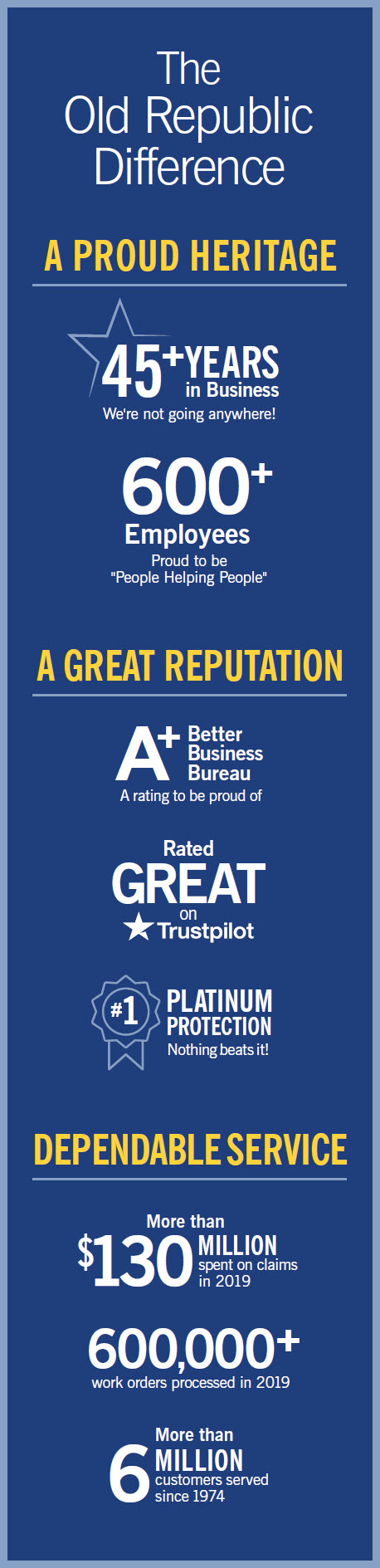 The Old Republic Difference

A PROUD HERITAGE

45+ YEARS in Business
We're not going anywhere!

600+
Employees
Proud to be "People Helping People"

A GREAT REPUTATION

A+ Better Business Bureau
A rating to be proud of

Rated
GREAT
on
Trustpilot

#1 PLATINUM PROTECTION
Nothing beats it!

DEPENDABLE SERVICE

More than
$130 MILLION
spent on claims in 2019

600,000+
work orders processed in 2019

More than
6 MILLION
customers served since 1974